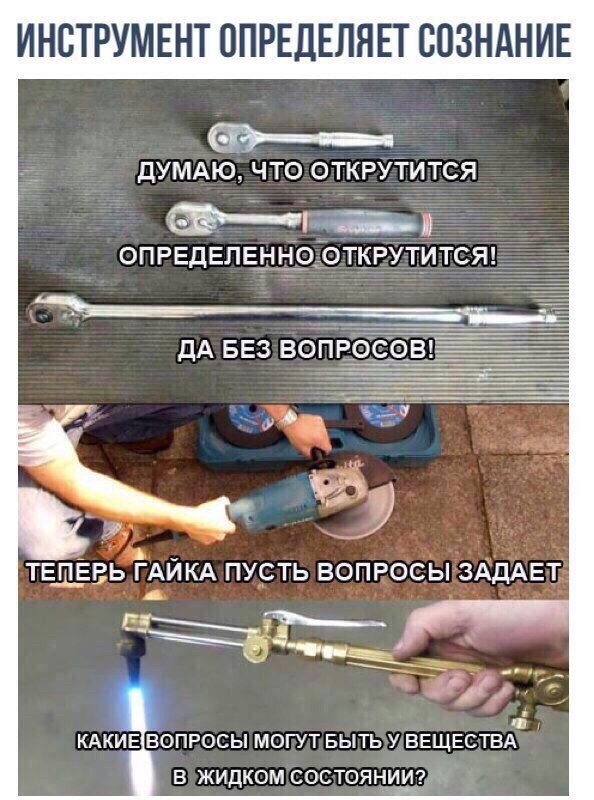 ИНСТРУМЕНТ ОПРЕДЕЛЯЕТ СОЗНАНИЕ

ДУМАЮ, ЧТО ОТКРУТИТСЯ

ОПРЕДЕЛЕННО ОТКРУТИТСЯ!

ДА БЕЗ ВОПРОСОВ!

ТЕПЕРЬ ГАЙКА ПУСТЬ ВОПРОСЫ ЗАДАЕТ

КАКИЕ ВОПРОСЫ МОГУТ БЫТЬ У ВЕЩЕСТВА В ЖИДКОМ СОСТОЯНИИ?