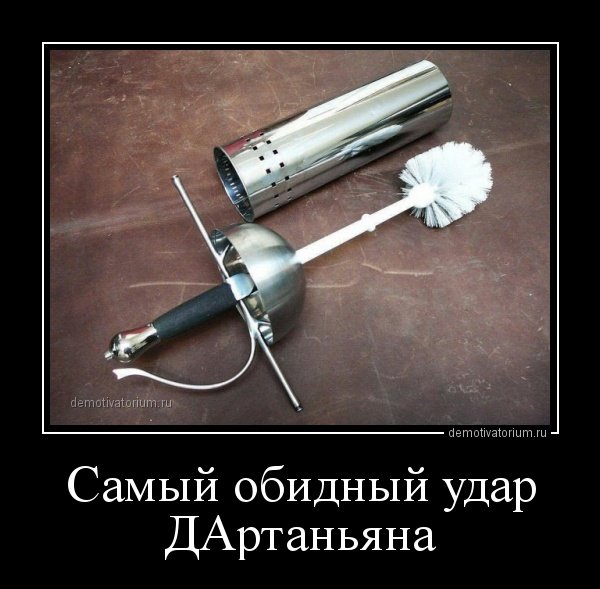 demotivatorium.ru

demotivatorium.ru

Самый обидный удар ДАртаньяна