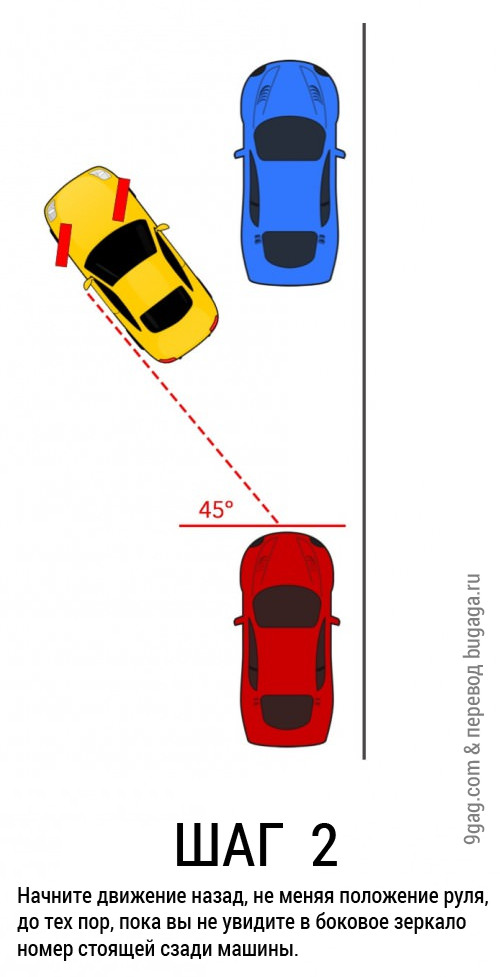 45°

9gag.com & перевод bugaga.ru

ШАГ 2

Начните движение назад, не меняя положение руля, до тех пор, пока вы не увидите в боковое зеркало номер стоящей сзади машины.