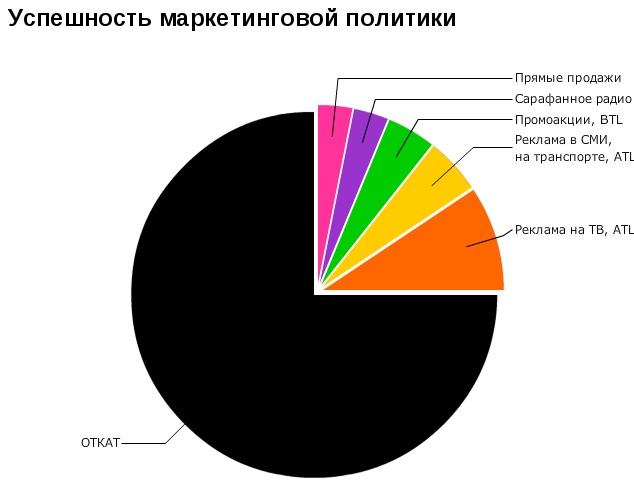 Успешность маркетинговой политики

Прямые продажи

Сарафанное радио

Промоакции, BTL

Реклама в СМИ, на транспорте, ATL

Реклама на ТВ, ATL

ОТКАТ