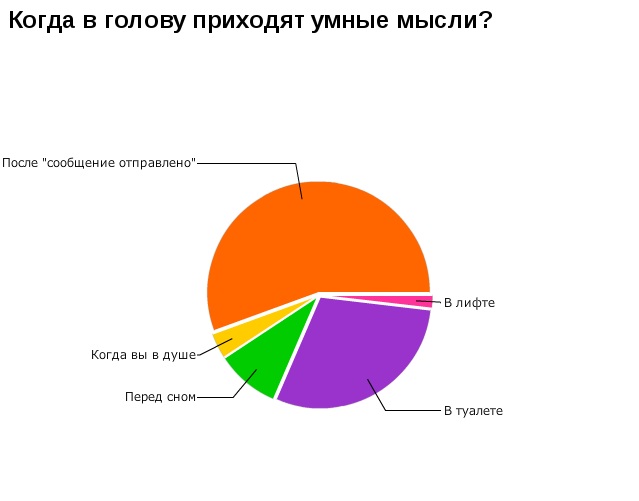 Когда в голову приходят умные мысли?

После "сообщение отправлено"

В лифте

Когда вы в душе

Перед сном

В туалете