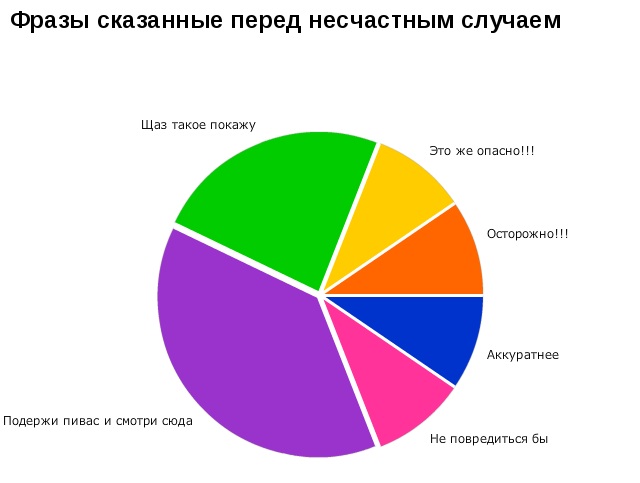 Фразы сказанные перед несчастным случаем

Щаз такое покажу

Это же опасно!!!

Осторожно!!!

Аккуратнее

Не повредиться бы

Подержи пивас и смотри сюда