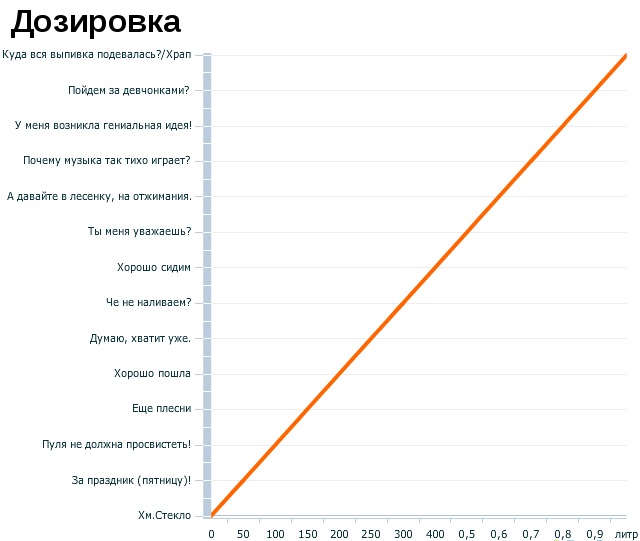 Дозировка

Куда вся выпивка подевалась?/Храп
Пойдем за девчонками?
У меня возникла гениальная идея!
Почему музыка так тихо играет?
А давайте в лесенку, на отжимания.
Ты меня уважаешь?
Хорошо сидим
Че не наливаем?
Думаю, хватит уже.
Хорошо пошла
Еще плесни
Пуля не должна просвистеть!
За праздник (пятницу)!
Хм.Стекло

0 50 100 150 200 250 300 400 0,5 0,6 0,7 0,8 0,9 литр