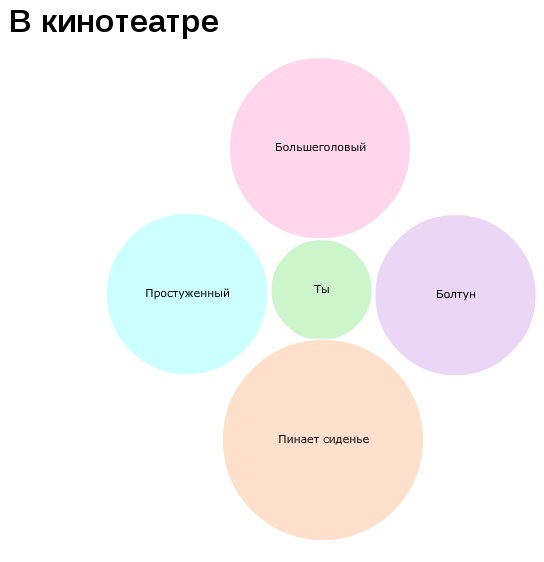 В кинотеатре

Большеголовый

Простуженный

Ты

Болтун

Пинает сиденье