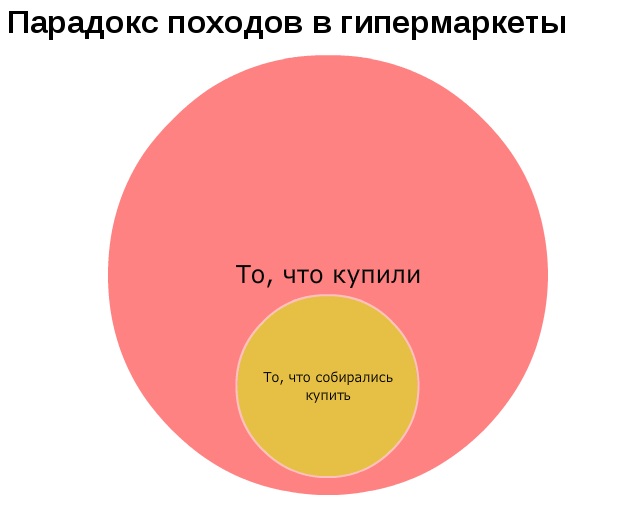 Парадокс походов в гипермаркеты

То, что купили

То, что собирались купить