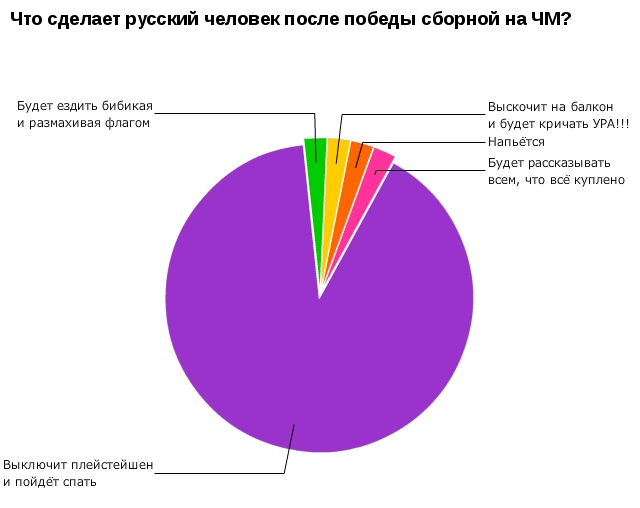 Что сделает русский человек после победы сборной на ЧМ?

Будет ездить бибикая и размахивая флагом

Выскочит на балкон и будет кричать УРА!!!

Напьётся

Будет рассказывать всем, что всё куплено

Выключит плейстейшен и пойдёт спать