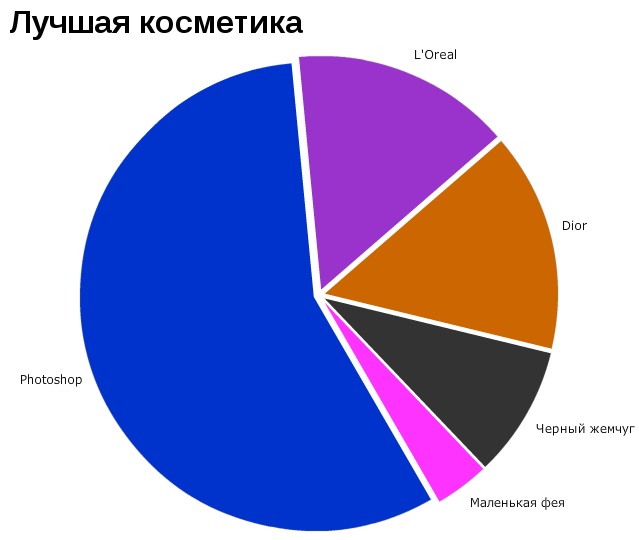 Лучшая косметика

L'Oreal

Dior

Черный жемчуг

Маленькая фея

Photoshop