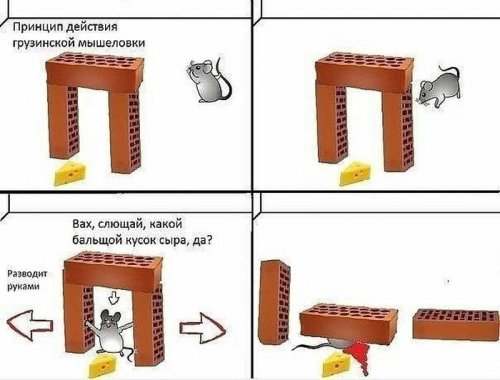 Принцип действия грузинской мышеловки

Вах, слющай, какой бальщой кусок сыра, да?

Разводит руками