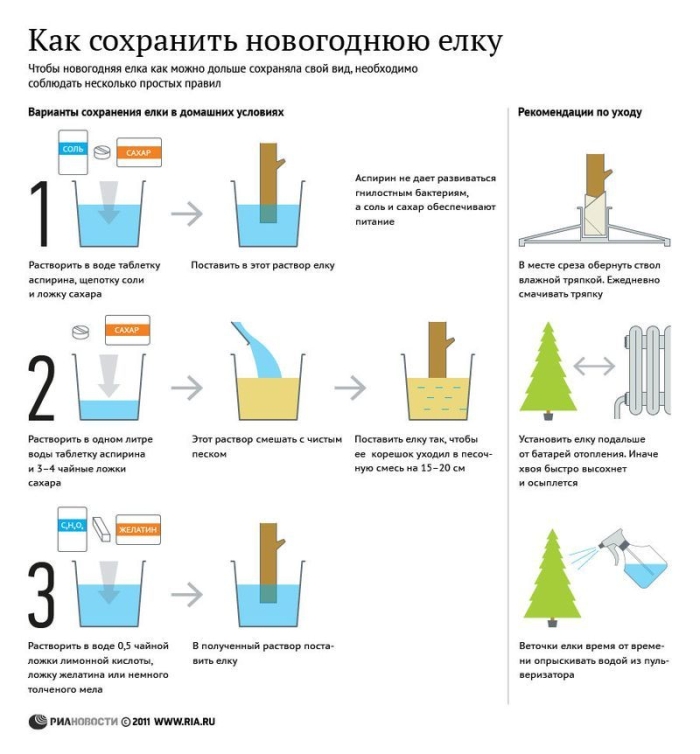 Как сохранить новогоднюю елку

Чтобы новогодняя елка как можно дольше сохраняла свой вид, необходимо соблюдать несколько простых правил

Варианты сохранения елки в домашних условиях

СОЛЬ

САХАР

1

Растворить в воде таблетку аспирина, щепотку соли и ложку сахара

Поставить в этот раствор елку

Аспирин не дает развиваться гнилостным бактериям, а соль и сахар обеспечивают питание

САХАР

2

Растворить в одном литре воды таблетку аспирина и 3–4 чайные ложки сахара

Этот раствор смешать с чистым песком

Поставить елку так, чтобы ее корешок уходил в песочную смесь на 15–20 см

$C_6H_8O_7$

ЖЕЛАТИН

3

Растворить в воде 0,5 чайной ложки лимонной кислоты, ложку желатина или немного толченого мела

В полученный раствор поставить елку

Рекомендации по уходу

В месте среза обернуть ствол влажной тряпкой. Ежедневно смачивать тряпку

Установить елку подальше от батарей отопления. Иначе хвоя быстро высохнет и осыплется

Веточки елки время от времени опрыскивать водой из пульверизатора

РИАНОВОСТИ © 2011 WWW.RIA.RU