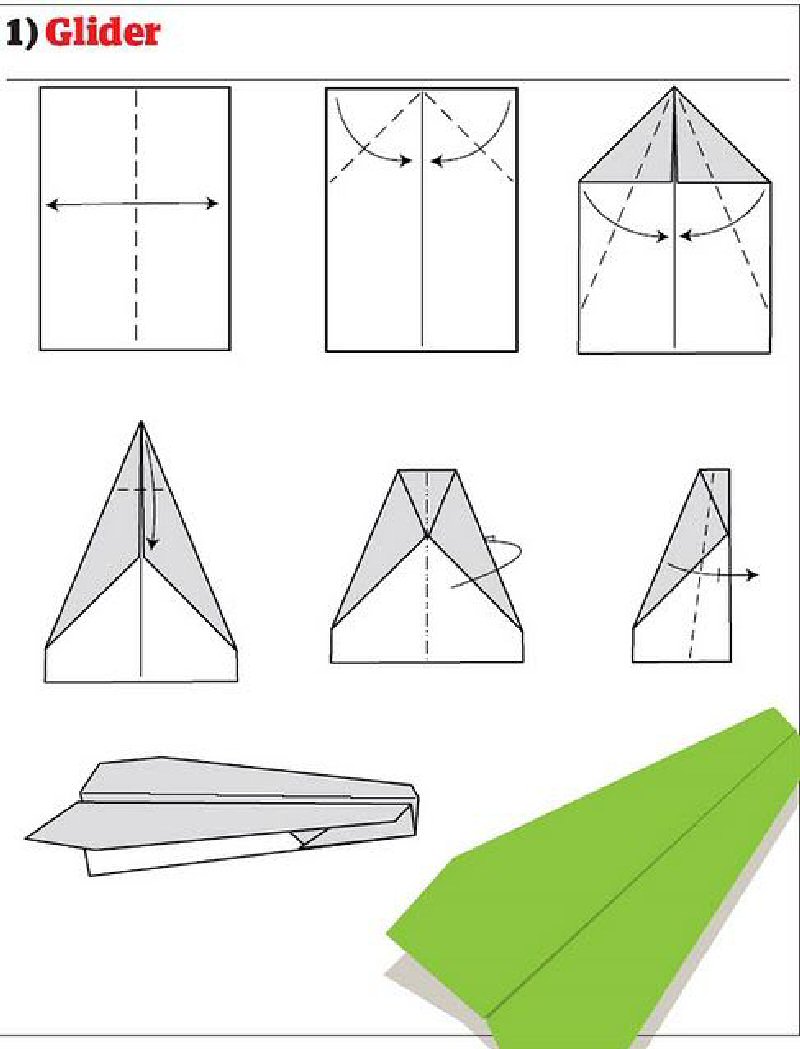 1) Glider