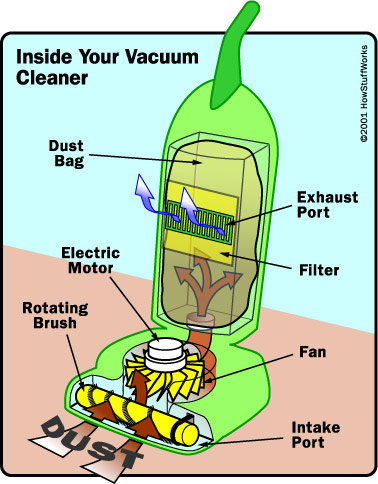 Inside Your Vacuum Cleaner

©2001 HowStuffWorks

Dust Bag

Exhaust Port

Electric Motor

Filter

Rotating Brush

Fan

Intake Port

DUST